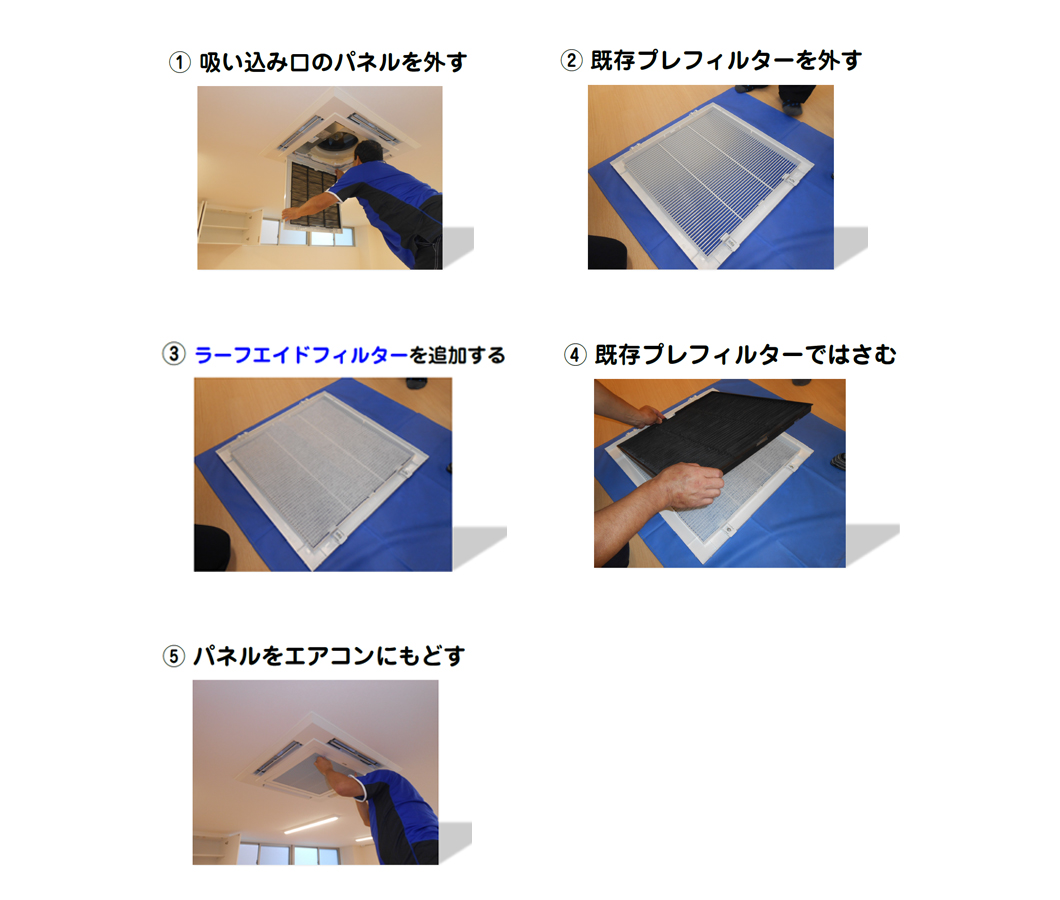 ① 吸い込み口のパネルを外す

② 既存プレフィルターを外す

③ ラーフエイドフィルターを追加する

④ 既存プレフィルターではさむ

⑤ パネルをエアコンにもどす